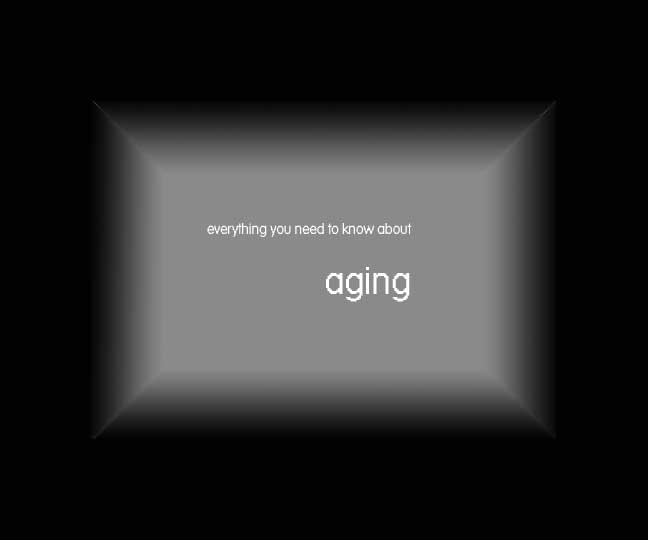 everything you need to know about

aging